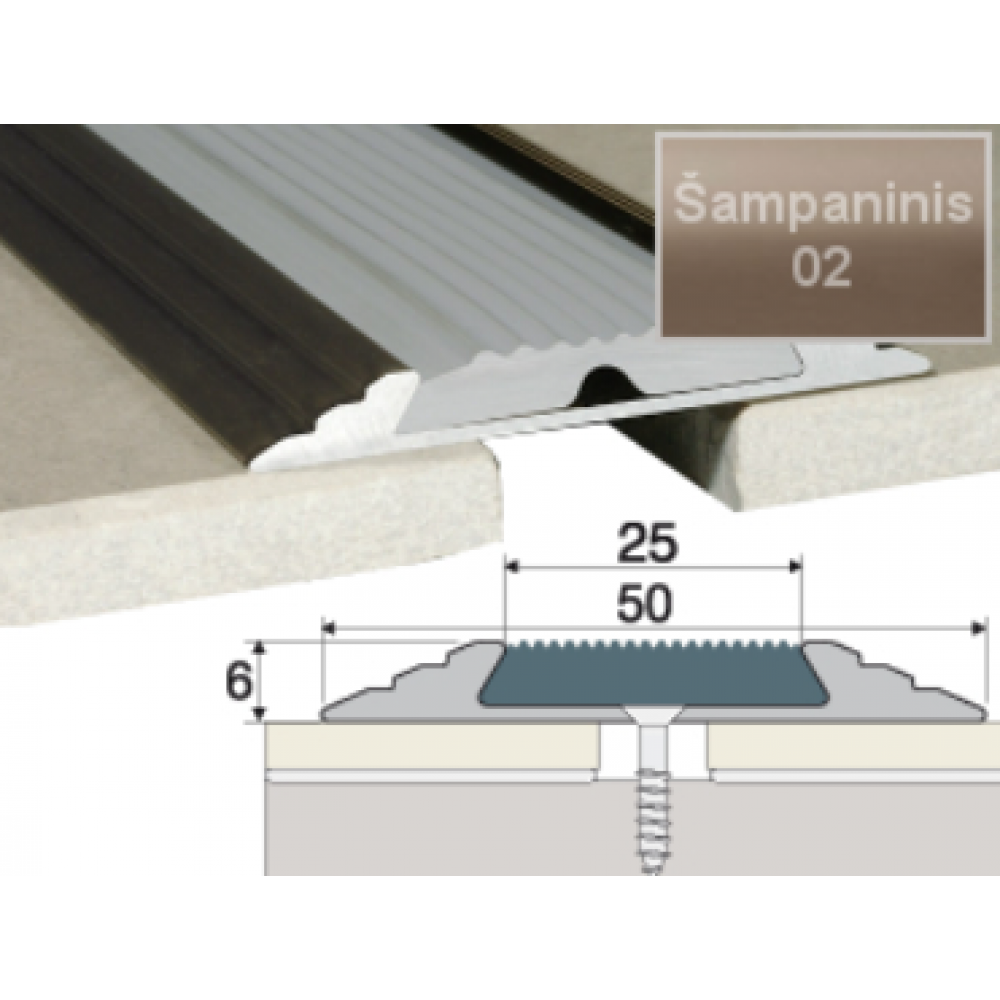 Šampaninis 02

25

50

6