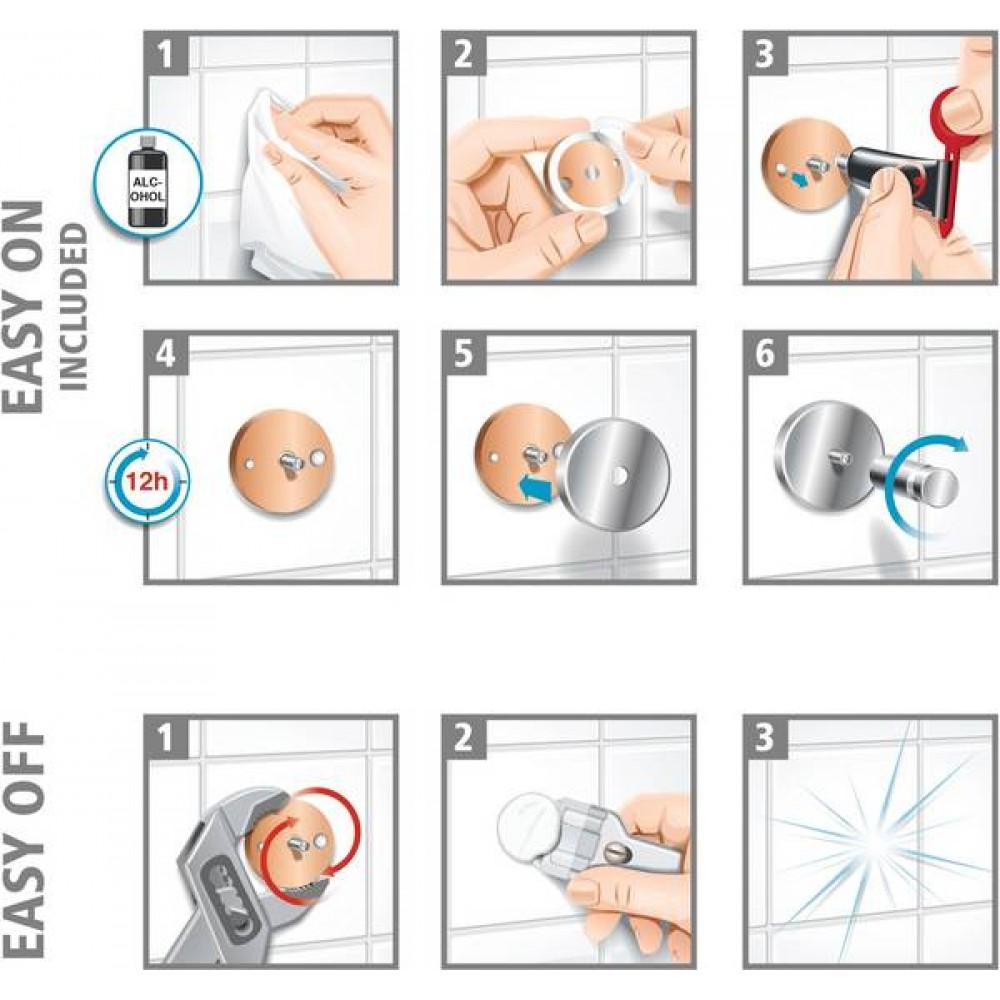 EASY ON
INCLUDED

1
ALC-OHOL

2

3

4
12h

5

6

EASY OFF

1

2

3